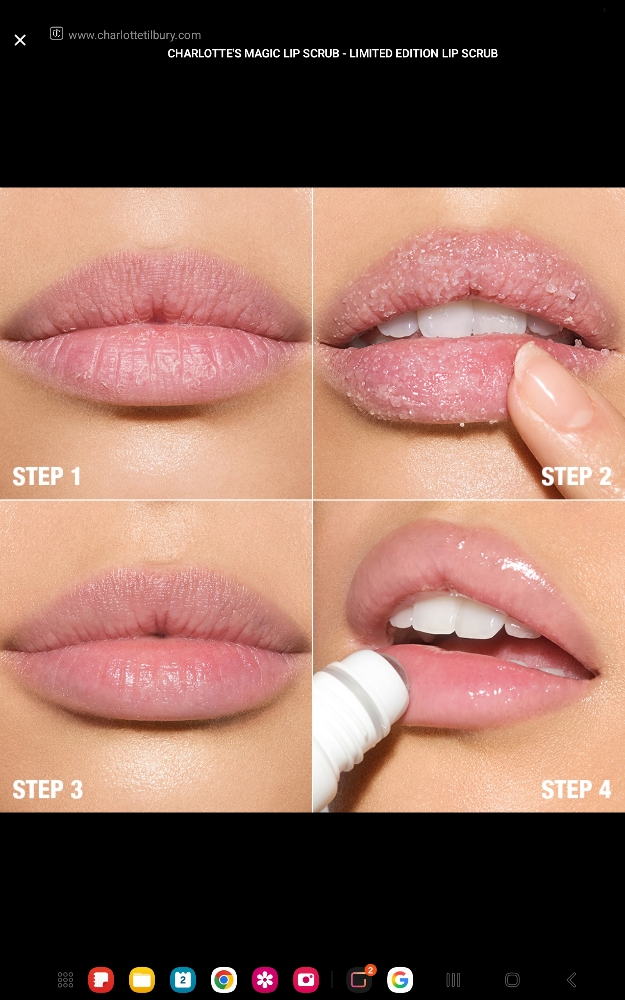 www.charlottetilbury.com
CHARLOTTE'S MAGIC LIP SCRUB - LIMITED EDITION LIP SCRUB

STEP 1

STEP 2

STEP 3

STEP 4

2

2