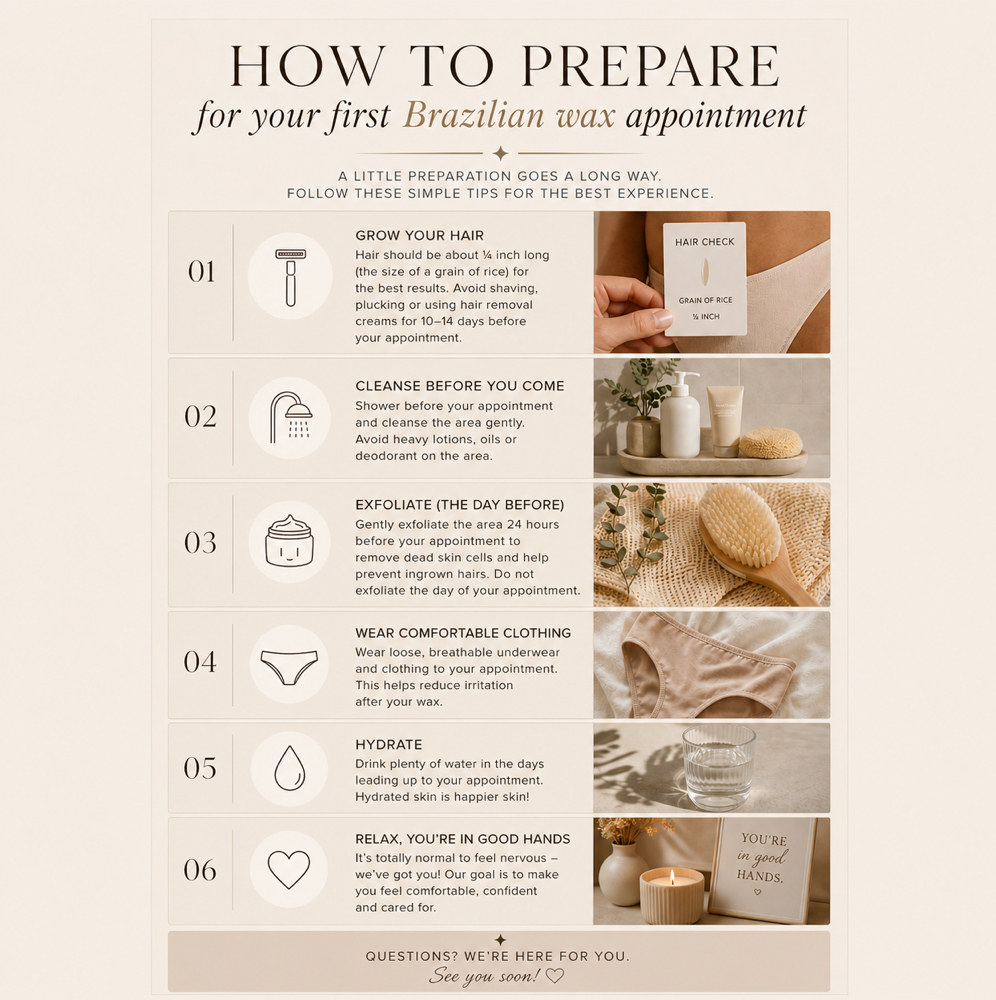 HOW TO PREPARE
for your first Brazilian wax appointment

A LITTLE PREPARATION GOES A LONG WAY.
FOLLOW THESE SIMPLE TIPS FOR THE BEST EXPERIENCE.

01
GROW YOUR HAIR
Hair should be about ¼ inch long (the size of a grain of rice) for the best results. Avoid shaving, plucking or using hair removal creams for 10–14 days before your appointment.

HAIR CHECK
GRAIN OF RICE
¼ INCH

02
CLEANSE BEFORE YOU COME
Shower before your appointment and cleanse the area gently. Avoid heavy lotions, oils or deodorant on the area.

03
EXFOLIATE (THE DAY BEFORE)
Gently exfoliate the area 24 hours before your appointment to remove dead skin cells and help prevent ingrown hairs. Do not exfoliate the day of your appointment.

04
WEAR COMFORTABLE CLOTHING
Wear loose, breathable underwear and clothing to your appointment. This helps reduce irritation after your wax.

05
HYDRATE
Drink plenty of water in the days leading up to your appointment. Hydrated skin is happier skin!

06
RELAX, YOU'RE IN GOOD HANDS
It's totally normal to feel nervous – we've got you! Our goal is to make you feel comfortable, confident and cared for.

YOU'RE in good HANDS.

QUESTIONS? WE'RE HERE FOR YOU.
See you soon! ♡