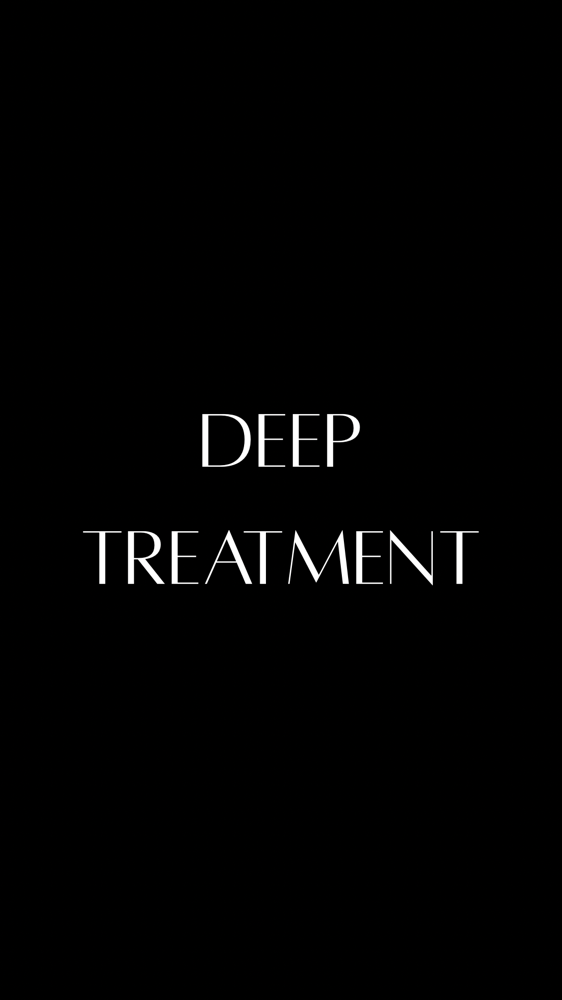 DEEP
TREATMENT