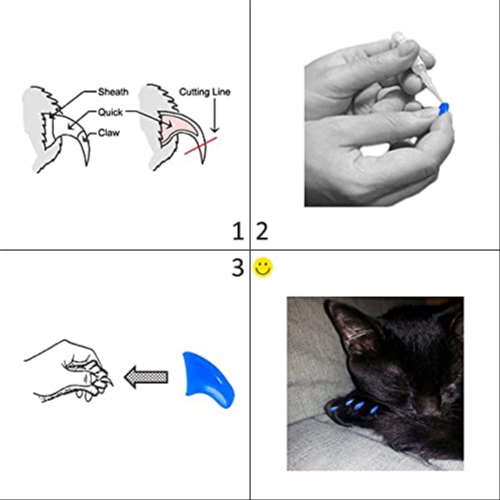 Sheath
Quick
Claw
Cutting Line

1 2

3