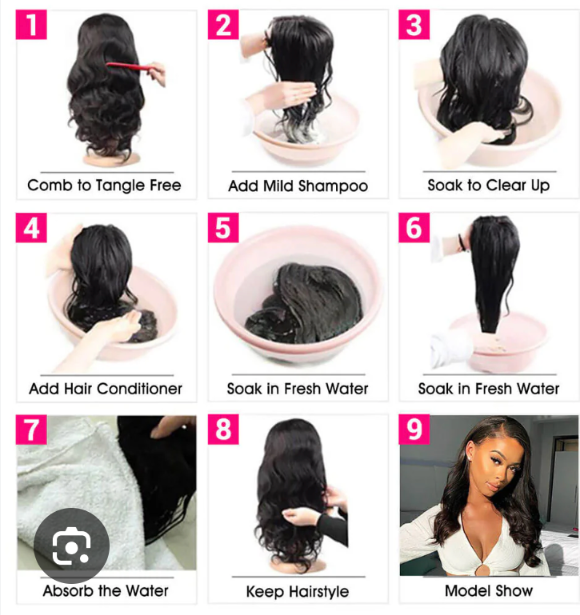 1
Comb to Tangle Free

2
Add Mild Shampoo

3
Soak to Clear Up

4
Add Hair Conditioner

5
Soak in Fresh Water

6
Soak in Fresh Water

7
Absorb the Water

8
Keep Hairstyle

9
Model Show