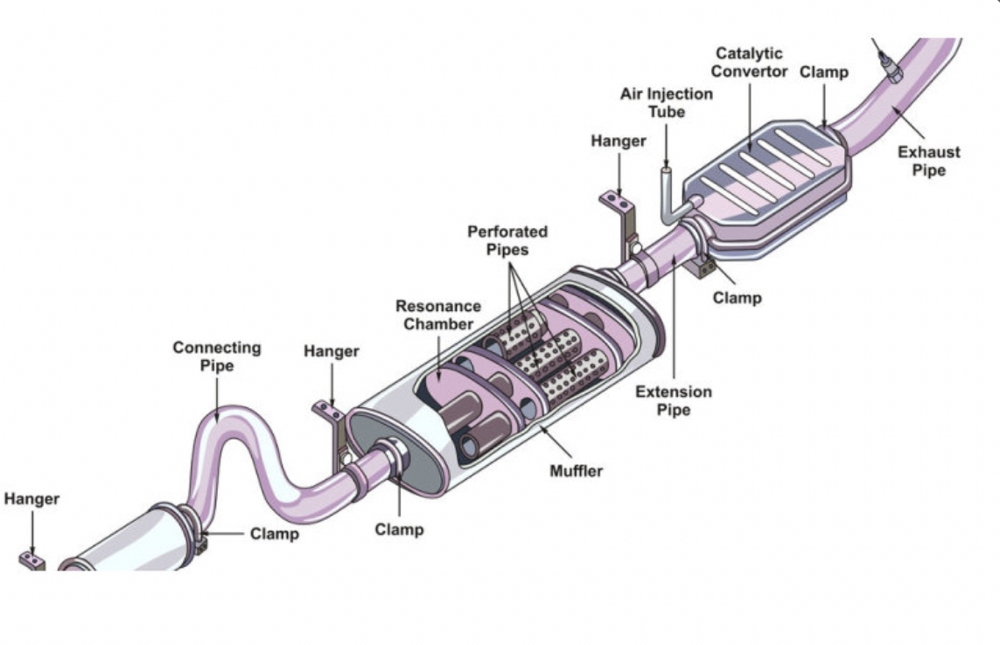 Catalytic Convertor
Clamp
Air Injection Tube
Hanger
Exhaust Pipe
Perforated Pipes
Clamp
Resonance Chamber
Connecting Pipe
Hanger
Extension Pipe
Muffler
Hanger
Clamp
Clamp