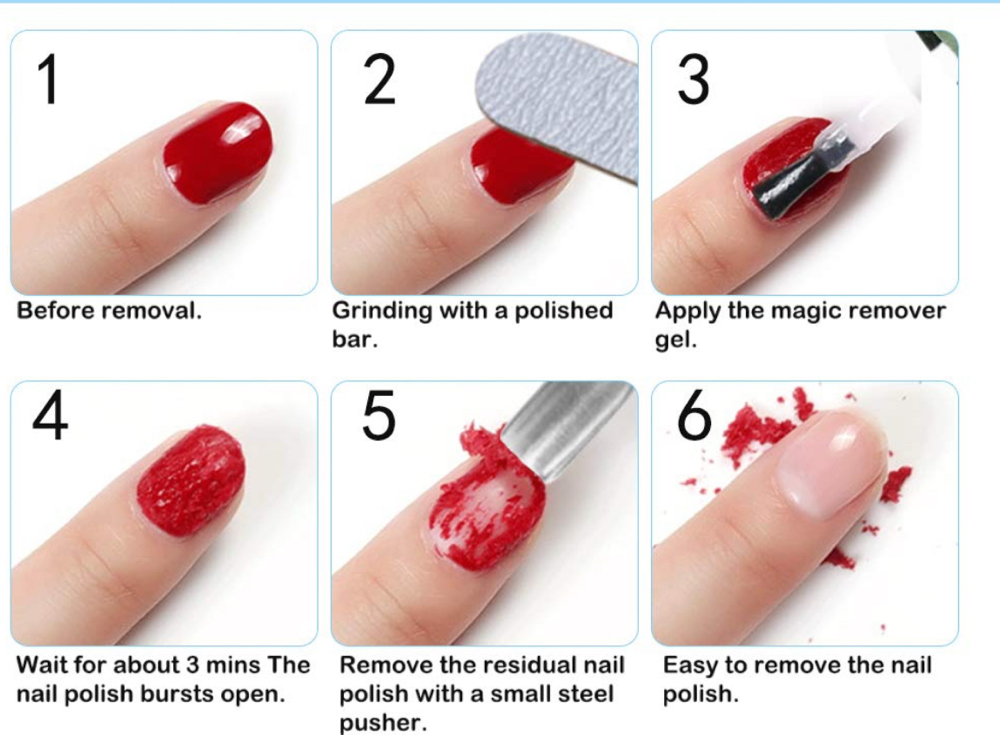 1

Before removal.

2

Grinding with a polished bar.

3

Apply the magic remover gel.

4

Wait for about 3 mins The nail polish bursts open.

5

Remove the residual nail polish with a small steel pusher.

6

Easy to remove the nail polish.