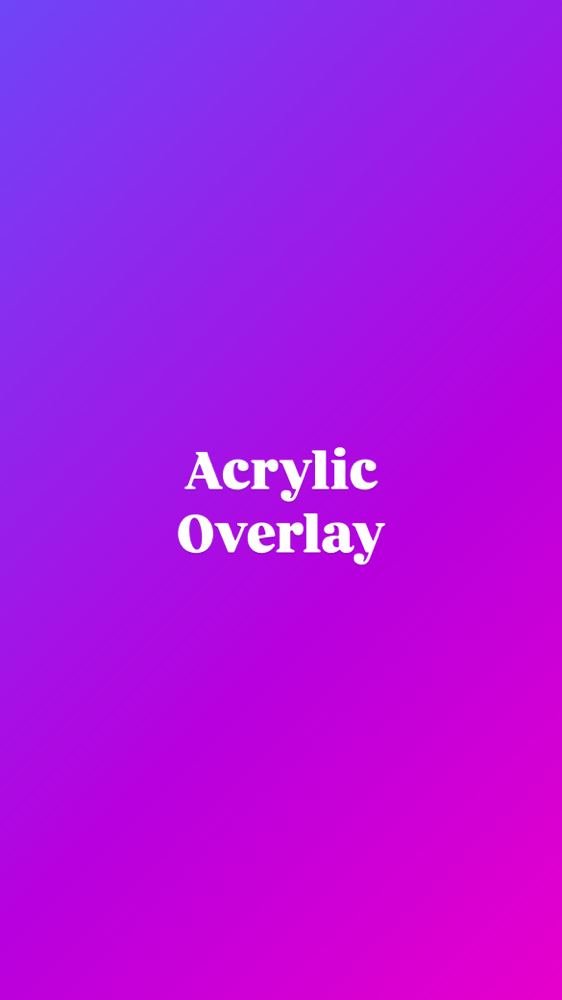 Acrylic Overlay